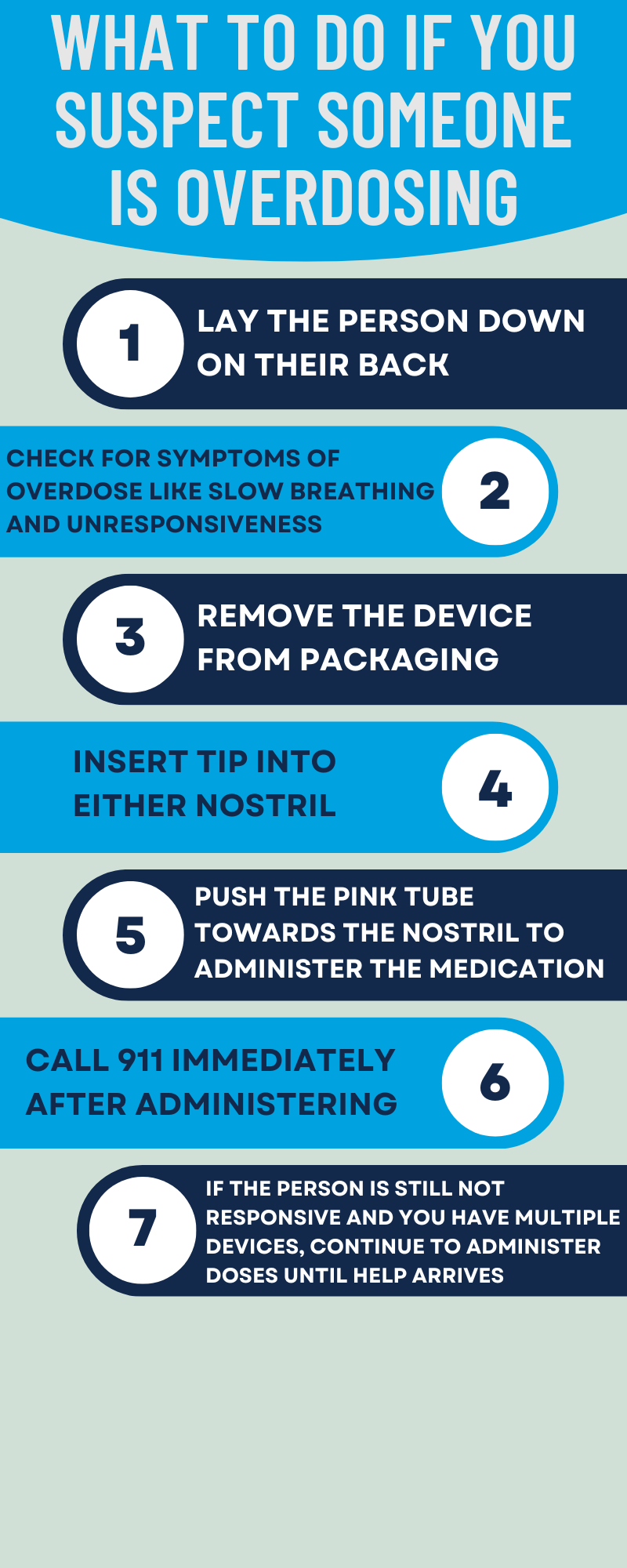 WHAT TO DO IF YOU SUSPECT SOMEONE IS OVERDOSING

1
LAY THE PERSON DOWN ON THEIR BACK

CHECK FOR SYMPTOMS OF OVERDOSE LIKE SLOW BREATHING AND UNRESPONSIVENESS
2

3
REMOVE THE DEVICE FROM PACKAGING

INSERT TIP INTO EITHER NOSTRIL
4

5
PUSH THE PINK TUBE TOWARDS THE NOSTRIL TO ADMINISTER THE MEDICATION

CALL 911 IMMEDIATELY AFTER ADMINISTERING
6

7
IF THE PERSON IS STILL NOT RESPONSIVE AND YOU HAVE MULTIPLE DEVICES, CONTINUE TO ADMINISTER DOSES UNTIL HELP ARRIVES